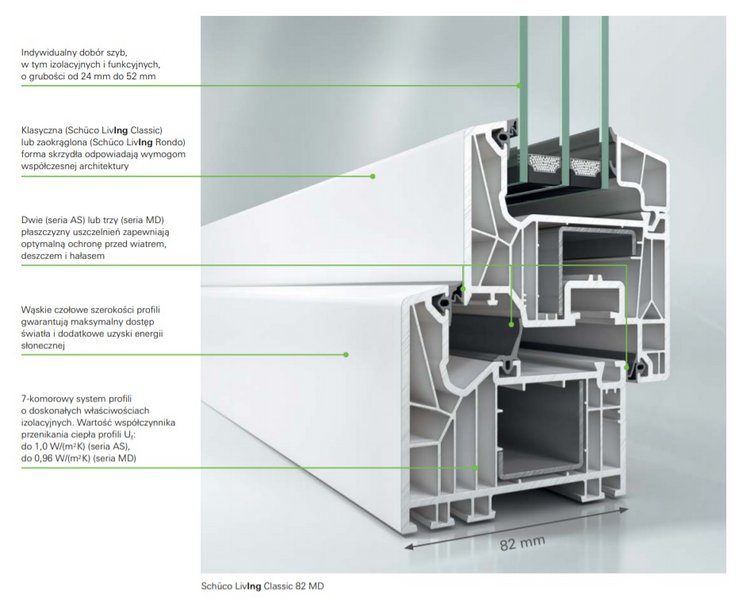 Indywidualny dobór szyb, w tym izolacyjnych i funkcyjnych, o grubości od 24 mm do 52 mm

Klasyczna (Schüco LivIng Classic) lub zaokrąglona (Schüco LivIng Rondo) forma skrzydła odpowiadają wymogom współczesnej architektury

Dwie (seria AS) lub trzy (seria MD) płaszczyzny uszczelnień zapewniają optymalną ochronę przed wiatrem, deszczem i hałasem

Wąskie czołowe szerokości profili gwarantują maksymalny dostęp światła i dodatkowe uzyski energii słonecznej

7-komorowy system profili o doskonałych właściwościach izolacyjnych. Wartość współczynnika przenikania ciepła profili $U_f$: do 1,0 W/(m²K) (seria AS), do 0,96 W/(m²K) (seria MD)

82 mm

Schüco LivIng Classic 82 MD